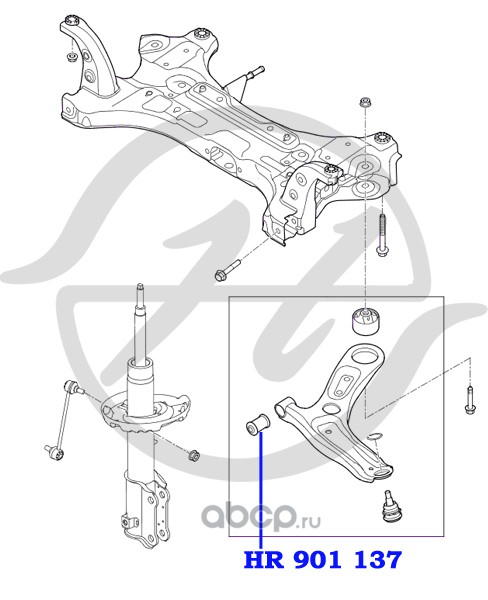 abcp.ru

HR 901 137